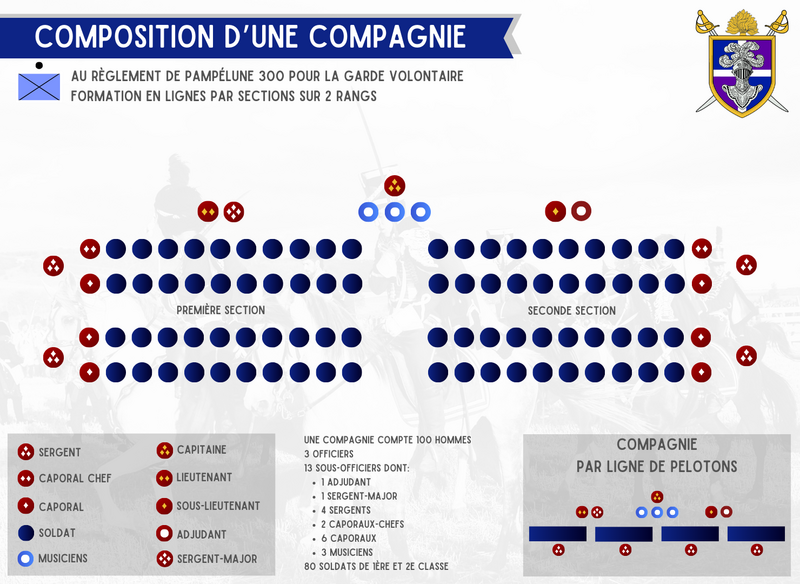 COMPOSITION D'UNE COMPAGNIE

AU RÈGLEMENT DE PAMPÉLUNE 300 POUR LA GARDE VOLONTAIRE
FORMATION EN LIGNES PAR SECTIONS SUR 2 RANGS

PREMIÈRE SECTION

SECONDE SECTION

SERGENT
CAPORAL CHEF
CAPORAL
SOLDAT
MUSICIENS

CAPITAINE
LIEUTENANT
SOUS-LIEUTENANT
ADJUDANT
SERGENT-MAJOR

UNE COMPAGNIE COMPTE 100 HOMMES
3 OFFICIERS
13 SOUS-OFFICIERS DONT:
• 1 ADJUDANT
• 1 SERGENT-MAJOR
• 4 SERGENTS
• 2 CAPORAUX-CHEFS
• 6 CAPORAUX
• 3 MUSICIENS
80 SOLDATS DE 1ÈRE ET 2E CLASSE

COMPAGNIE
PAR LIGNE DE PELOTONS